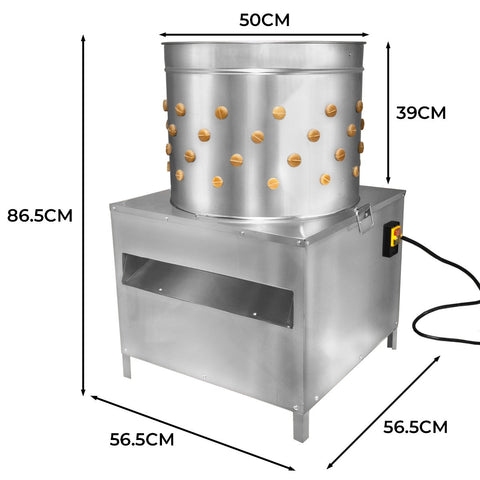 50CM

39CM

86.5CM

56.5CM

56.5CM