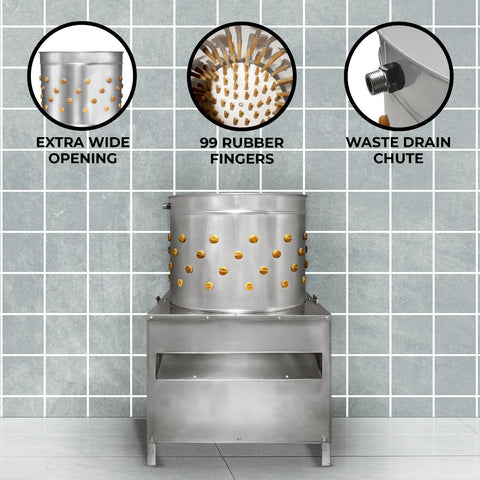 EXTRA WIDE OPENING

99 RUBBER FINGERS

WASTE DRAIN CHUTE